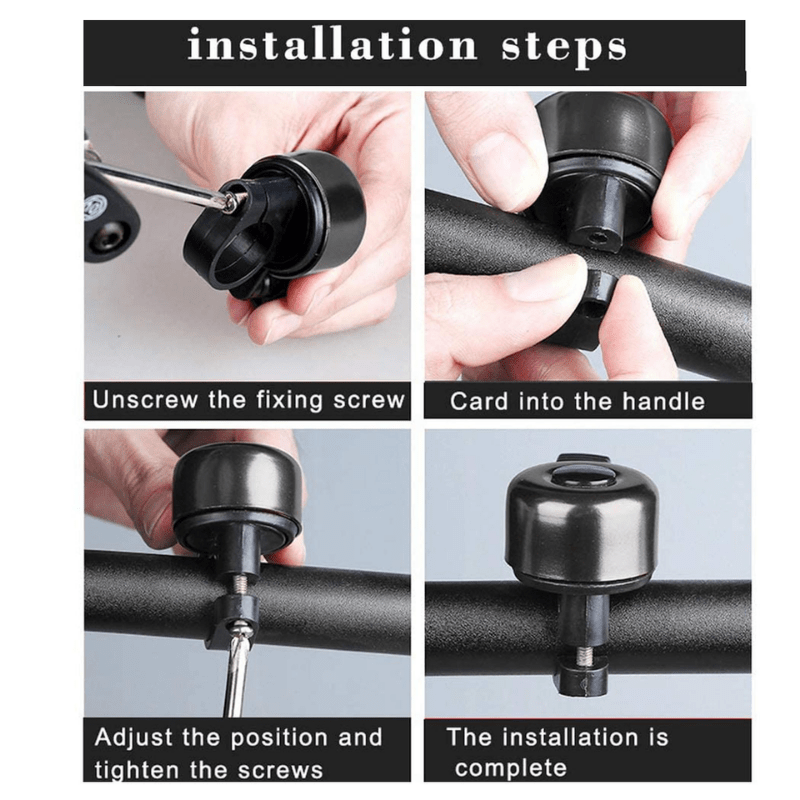 installation steps

Unscrew the fixing screw

Card into the handle

Adjust the position and tighten the screws

The installation is complete