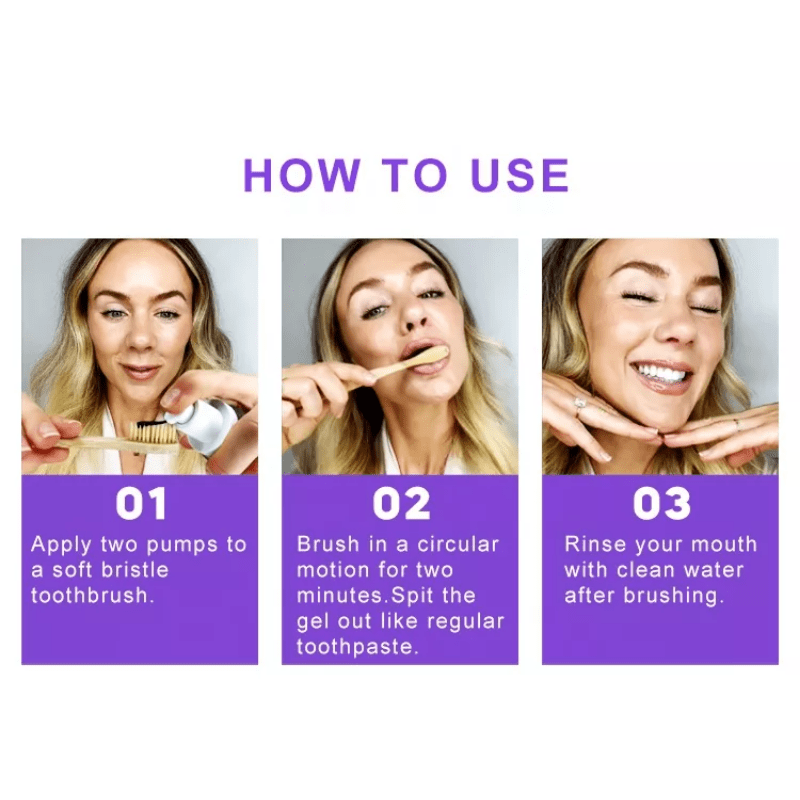 HOW TO USE

01
Apply two pumps to a soft bristle toothbrush.

02
Brush in a circular motion for two minutes.Spit the gel out like regular toothpaste.

03
Rinse your mouth with clean water after brushing.